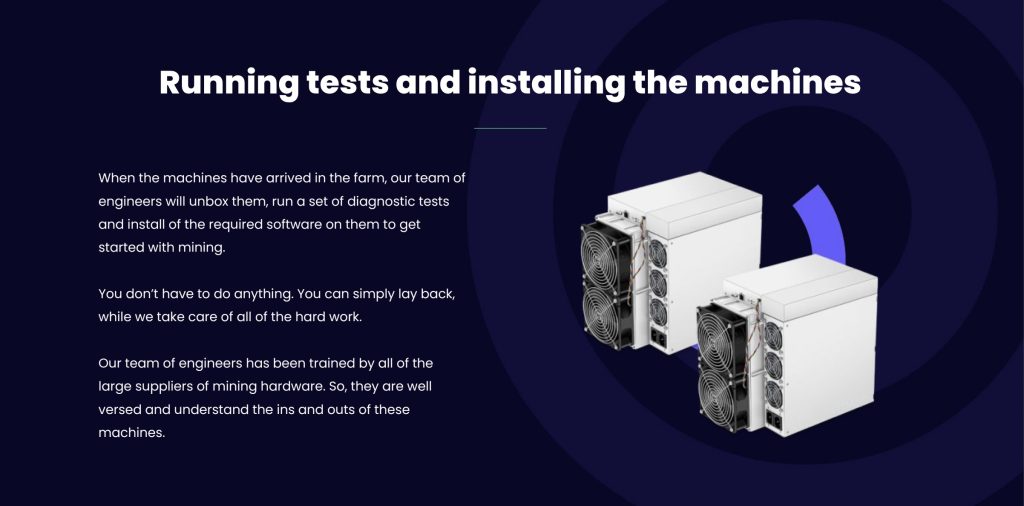 Running tests and installing the machines

When the machines have arrived in the farm, our team of engineers will unbox them, run a set of diagnostic tests and install of the required software on them to get started with mining.

You don't have to do anything. You can simply lay back, while we take care of all of the hard work.

Our team of engineers has been trained by all of the large suppliers of mining hardware. So, they are well versed and understand the ins and outs of these machines.